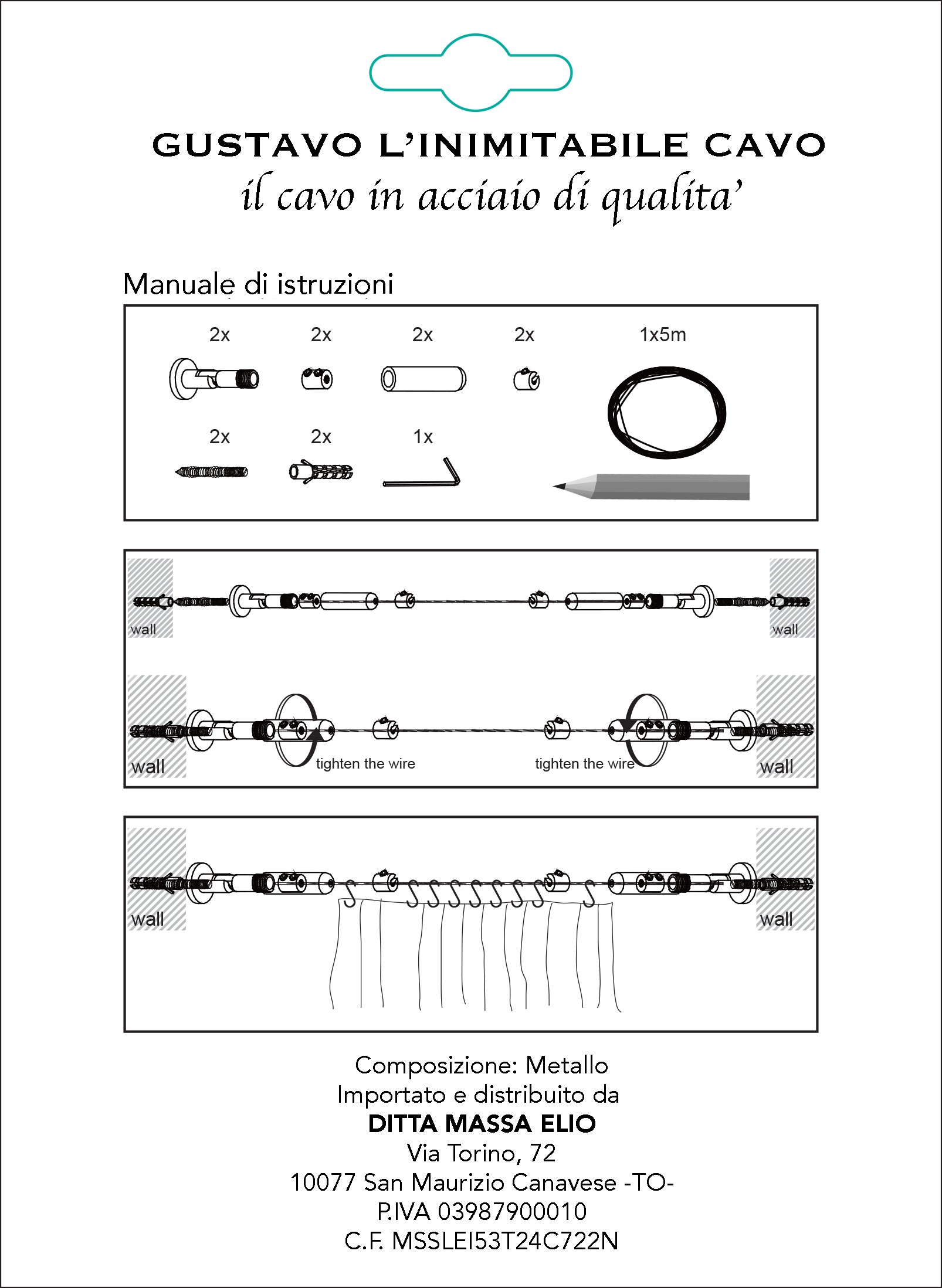 GUSTAVO L'INIMITABILE CAVO
il cavo in acciaio di qualita'

Manuale di istruzioni

2x 2x 2x 2x 1x5m

2x 2x 1x

wall wall

wall tighten the wire tighten the wire wall

wall wall

Composizione: Metallo
Importato e distribuito da
DITTA MASSA ELIO
Via Torino, 72
10077 San Maurizio Canavese -TO-
P.IVA 03987900010
C.F. MSSLEI53T24C722N