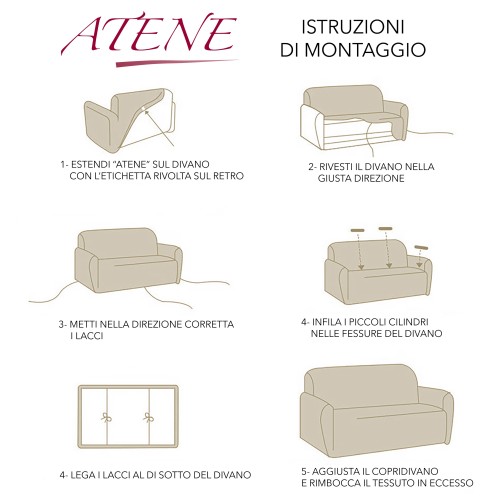 ATENE

ISTRUZIONI DI MONTAGGIO

1- ESTENDI "ATENE" SUL DIVANO CON L'ETICHETTA RIVOLTA SUL RETRO

2- RIVESTI IL DIVANO NELLA GIUSTA DIREZIONE

3- METTI NELLA DIREZIONE CORRETTA I LACCI

4- INFILA I PICCOLI CILINDRI NELLE FESSURE DEL DIVANO

4- LEGA I LACCI AL DI SOTTO DEL DIVANO

5- AGGIUSTA IL COPRIDIVANO E RIMBOCCA IL TESSUTO IN ECCESSO