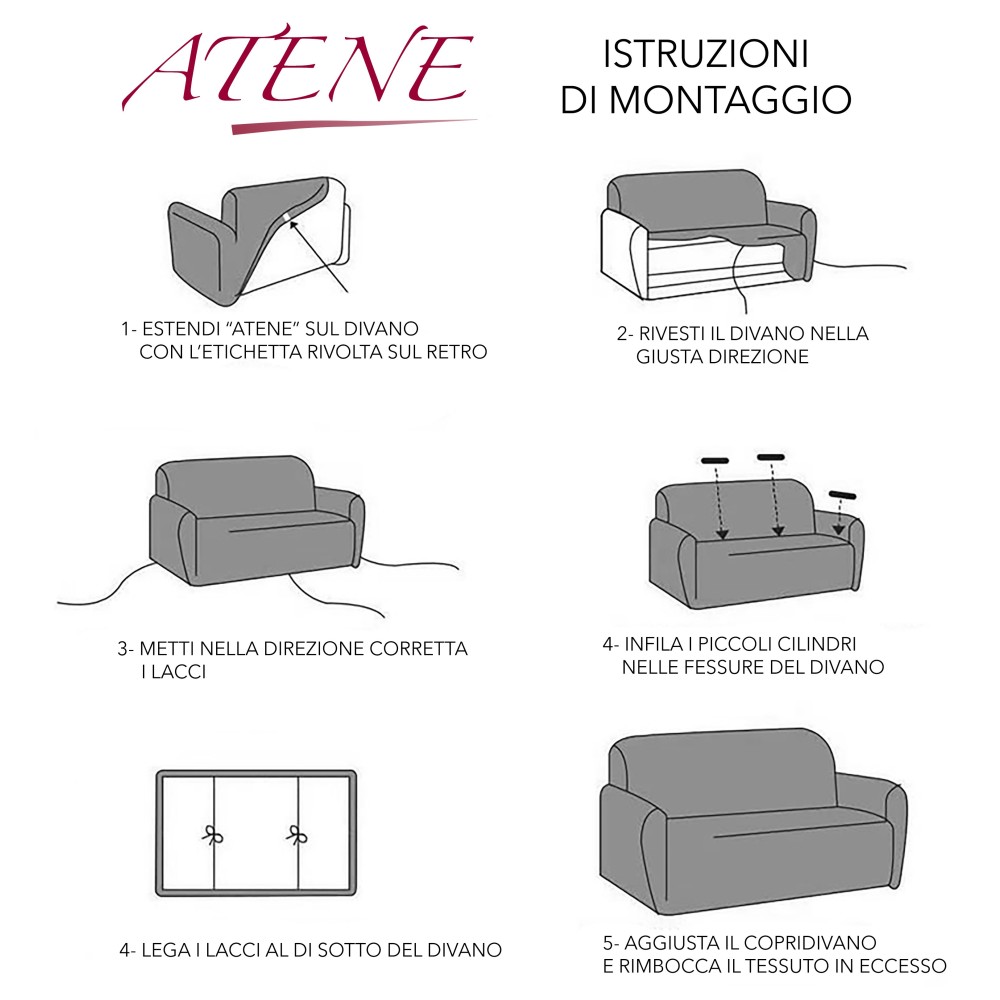 ATENE

ISTRUZIONI DI MONTAGGIO

1- ESTENDI “ATENE” SUL DIVANO CON L’ETICHETTA RIVOLTA SUL RETRO

2- RIVESTI IL DIVANO NELLA GIUSTA DIREZIONE

3- METTI NELLA DIREZIONE CORRETTA I LACCI

4- INFILA I PICCOLI CILINDRI NELLE FESSURE DEL DIVANO

4- LEGA I LACCI AL DI SOTTO DEL DIVANO

5- AGGIUSTA IL COPRIDIVANO E RIMBOCCA IL TESSUTO IN ECCESSO