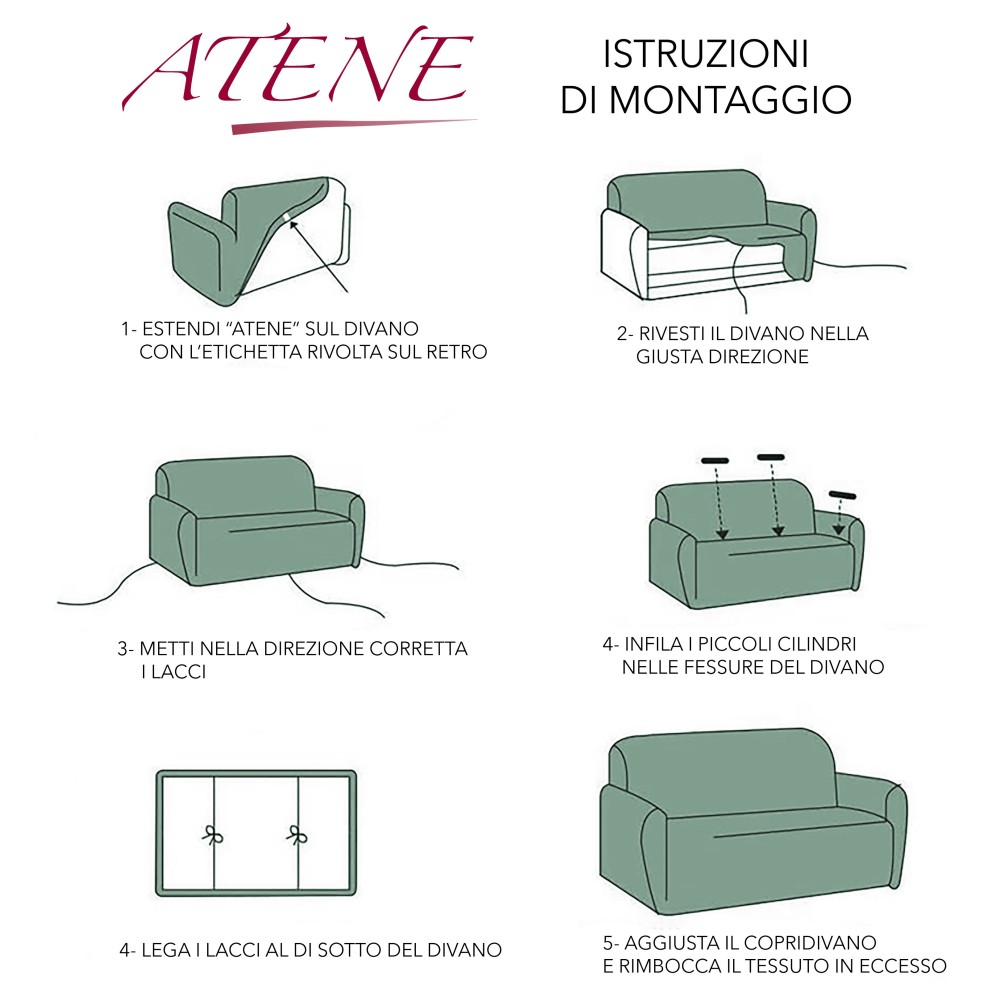 ATENE

ISTRUZIONI
DI MONTAGGIO

1- ESTENDI "ATENE" SUL DIVANO
CON L'ETICHETTA RIVOLTA SUL RETRO

2- RIVESTI IL DIVANO NELLA
GIUSTA DIREZIONE

3- METTI NELLA DIREZIONE CORRETTA
I LACCI

4- INFILA I PICCOLI CILINDRI
NELLE FESSURE DEL DIVANO

4- LEGA I LACCI AL DI SOTTO DEL DIVANO

5- AGGIUSTA IL COPRIDIVANO
E RIMBOCCA IL TESSUTO IN ECCESSO