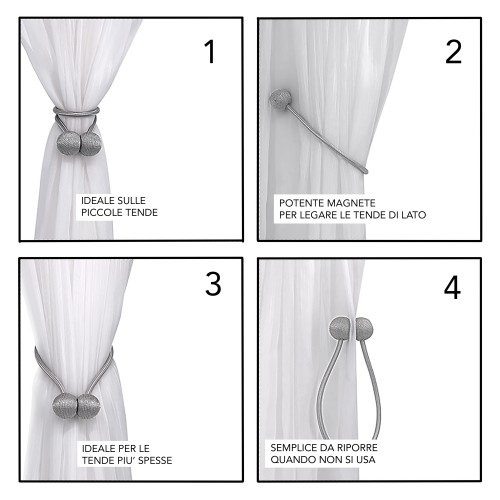 1

IDEALE SULLE
PICCOLE TENDE

2

POTENTE MAGNETE
PER LEGARE LE TENDE DI LATO

3

IDEALE PER LE
TENDE PIU' SPESSE

4

SEMPLICE DA RIPORRE
QUANDO NON SI USA